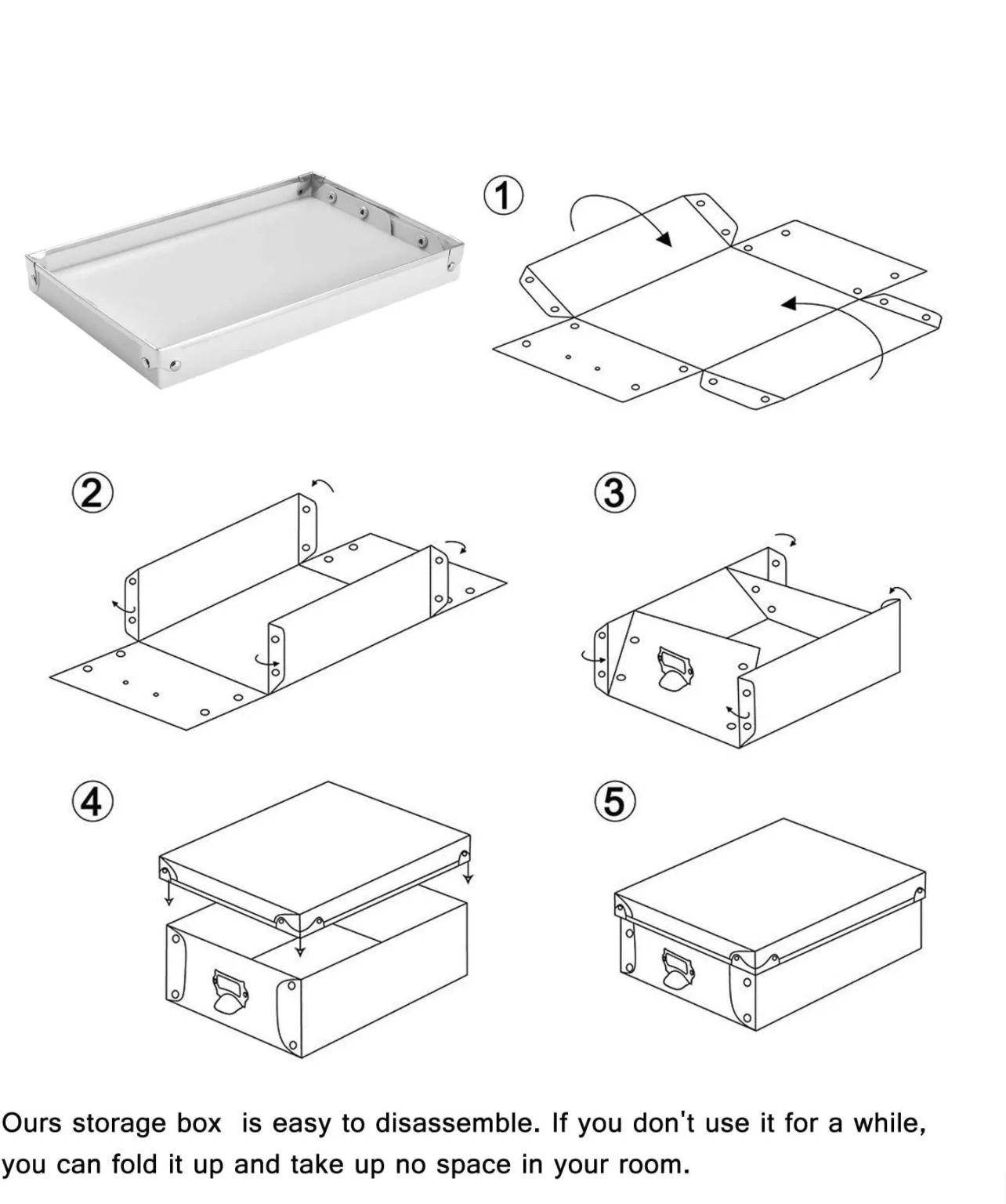 ①

②

③

④

⑤

Ours storage box is easy to disassemble. If you don't use it for a while, you can fold it up and take up no space in your room.